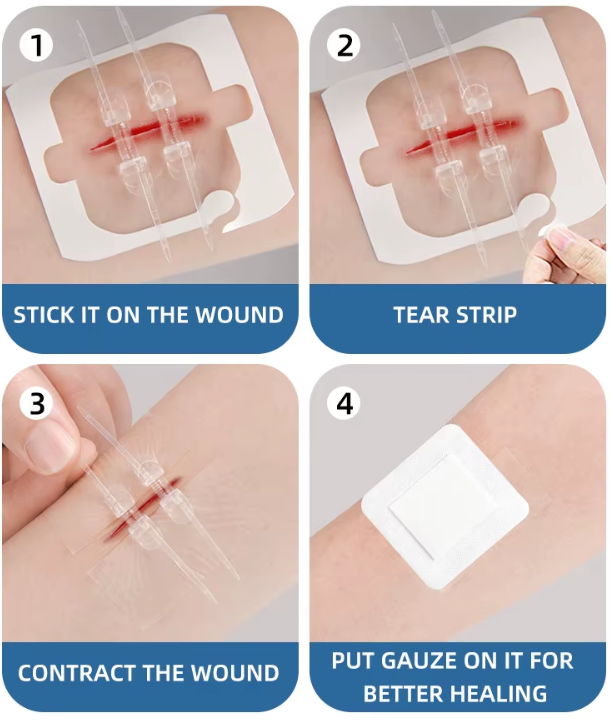 1
STICK IT ON THE WOUND

2
TEAR STRIP

3
CONTRACT THE WOUND

4
PUT GAUZE ON IT FOR BETTER HEALING